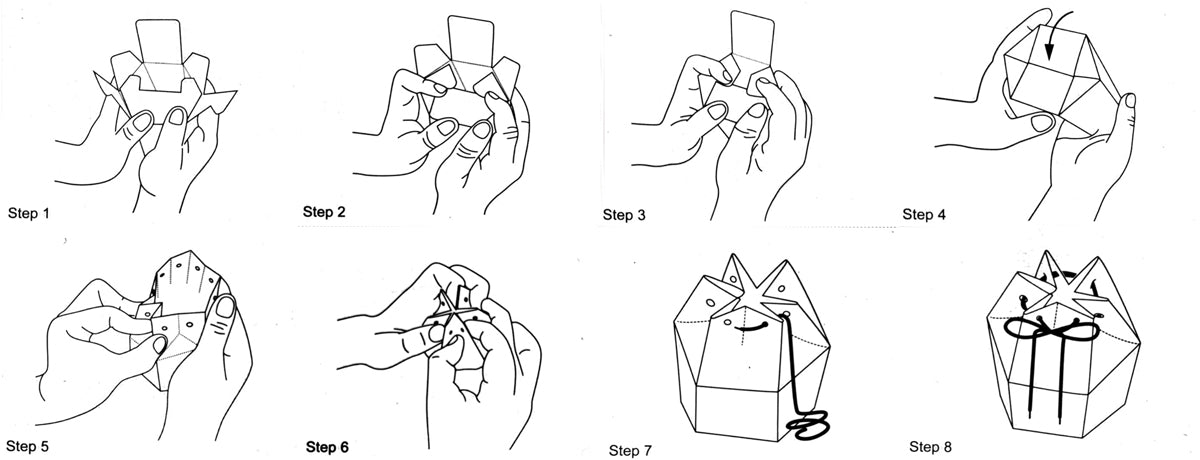 Step 1

Step 2

Step 3

Step 4

Step 5

Step 6

Step 7

Step 8